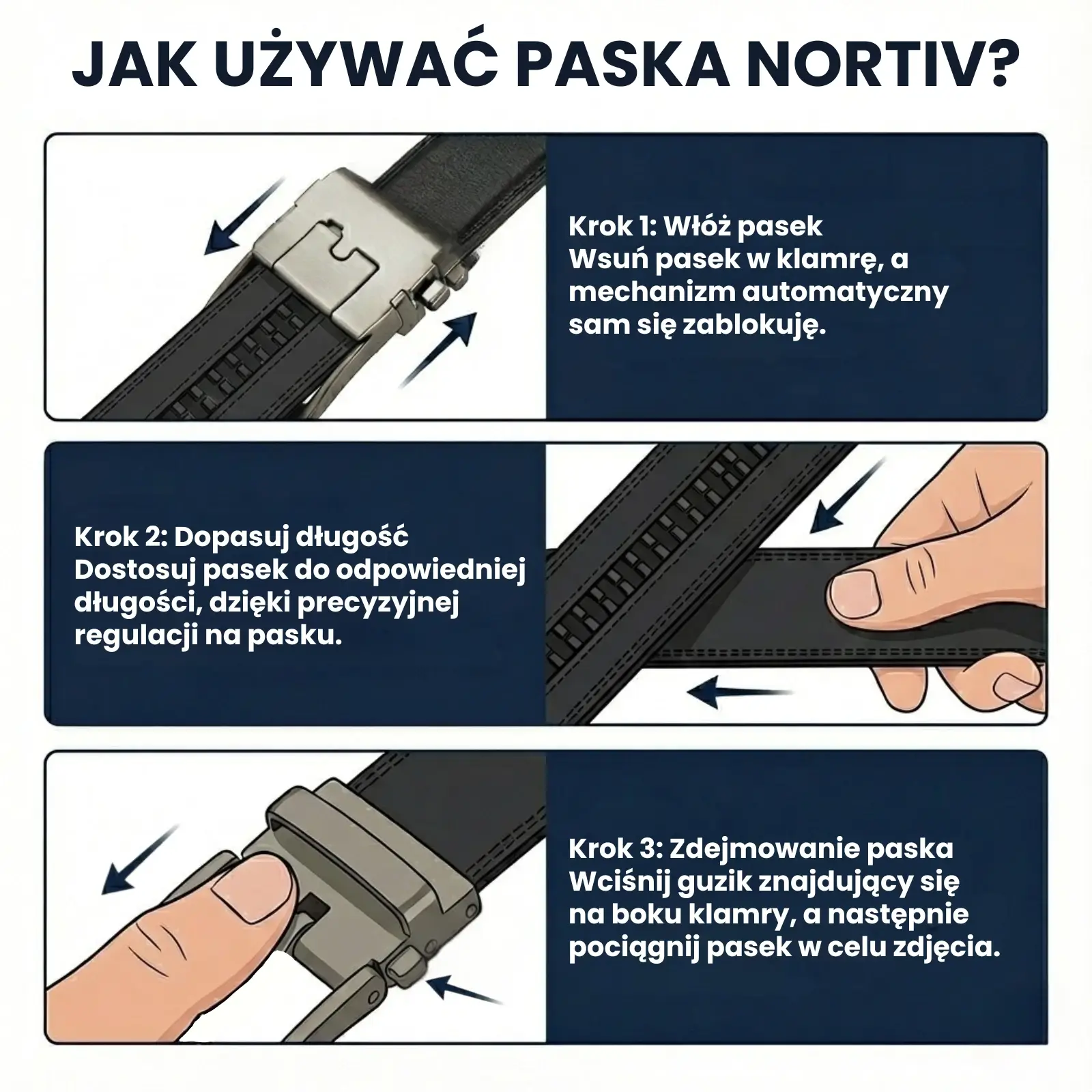 JAK UŻYWAĆ PASKA NORTIV?

Krok 1: Włóż pasek
Wsuń pasek w klamrę, a mechanizm automatyczny sam się zablokuję.

Krok 2: Dopasuj długość
Dostosuj pasek do odpowiedniej długości, dzięki precyzyjnej regulacji na pasku.

Krok 3: Zdejmowanie paska
Wciśnij guzik znajdujący się na boku klamry, a następnie pociągnij pasek w celu zdjęcia.